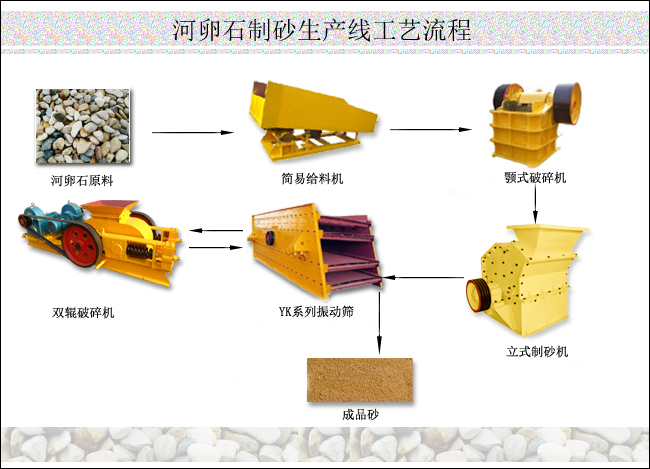 河卵石制砂生产线工艺流程

河卵石原料

简易给料机

颚式破碎机

双辊破碎机

YK系列振动筛

立式制砂机

成品砂